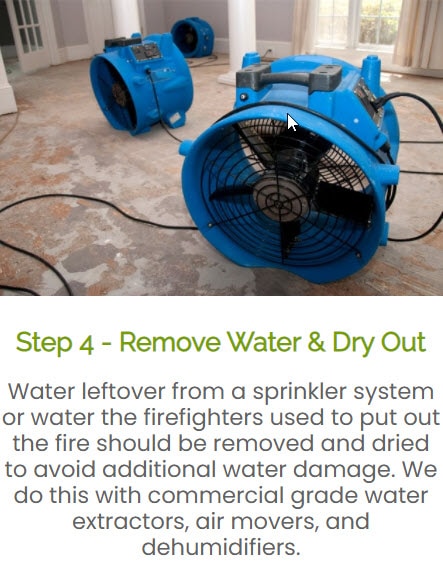 Step 4 - Remove Water & Dry Out

Water leftover from a sprinkler system or water the firefighters used to put out the fire should be removed and dried to avoid additional water damage. We do this with commercial grade water extractors, air movers, and dehumidifiers.